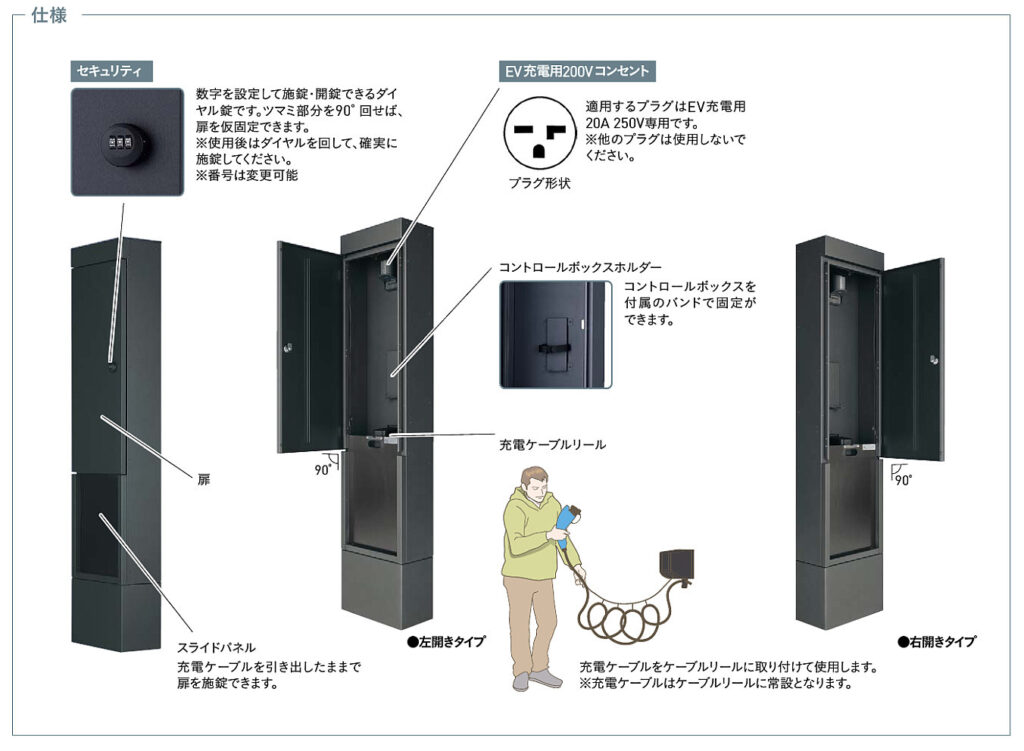 仕様

セキュリティ

数字を設定して施錠・開錠できるダイヤル錠です。ツマミ部分を90°回せば、扉を仮固定できます。
※使用後はダイヤルを回して、確実に施錠してください。
※番号は変更可能

EV充電用200Vコンセント

適用するプラグはEV充電用20A 250V専用です。
※他のプラグは使用しないでください。

プラグ形状

コントロールボックスホルダー

コントロールボックスを付属のバンドで固定ができます。

充電ケーブルリール

扉

90°

90°

スライドパネル
充電ケーブルを引き出したままで扉を施錠できます。

●左開きタイプ

●右開きタイプ

充電ケーブルをケーブルリールに取り付けて使用します。
※充電ケーブルはケーブルリールに常設となります。